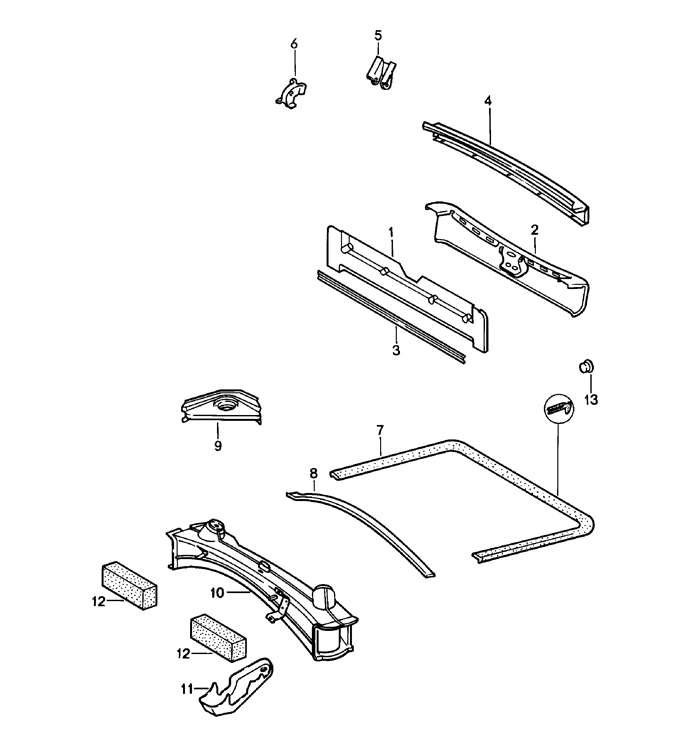 6
5
4
1
2
3
13
9
7
8
10
12
12
11